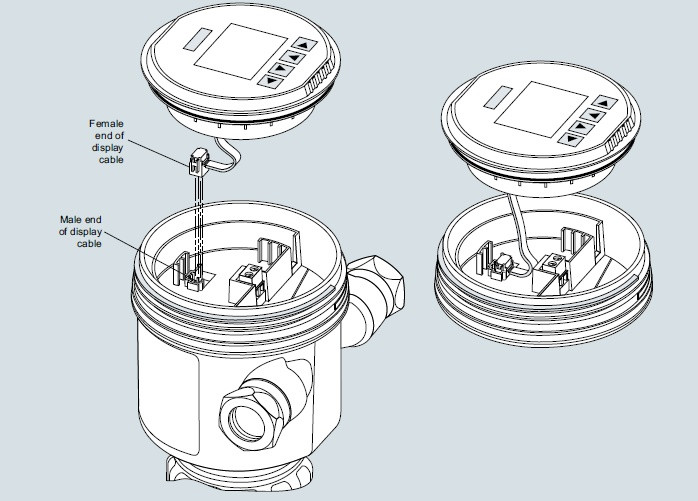 Female end of display cable

Male end of display cable