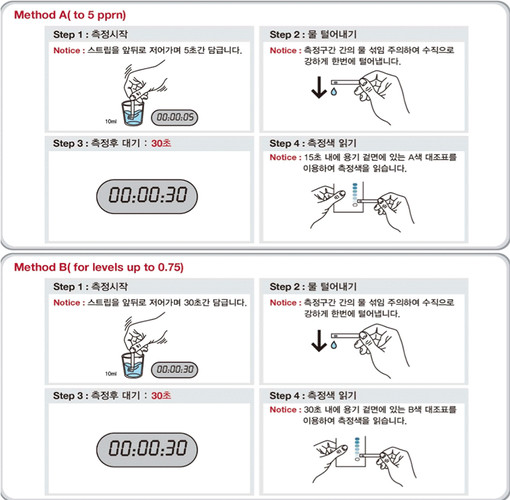 Method A( to 5 pprn)

Step 1 : 측정시작

Notice : 스트립을 앞뒤로 저어가며 5초간 담급니다.

10ml

00:00:05

Step 2 : 물 털어내기

Notice : 측정구간 간의 물 섞임 주의하여 수직으로 강하게 한번에 털어냅니다.

Step 3 : 측정후 대기 : 30초

00:00:30

Step 4 : 측정색 읽기

Notice : 15초 내에 용기 겉면에 있는 A색 대조표를 이용하여 측정색을 읽습니다.

Method B( for levels up to 0.75)

Step 1 : 측정시작

Notice : 스트립을 앞뒤로 저어가며 30초간 담급니다.

10ml

00:00:30

Step 2 : 물 털어내기

Notice : 측정구간 간의 물 섞임 주의하여 수직으로 강하게 한번에 털어냅니다.

Step 3 : 측정후 대기 : 30초

00:00:30

Step 4 : 측정색 읽기

Notice : 30초 내에 용기 겉면에 있는 B색 대조표를 이용하여 측정색을 읽습니다.