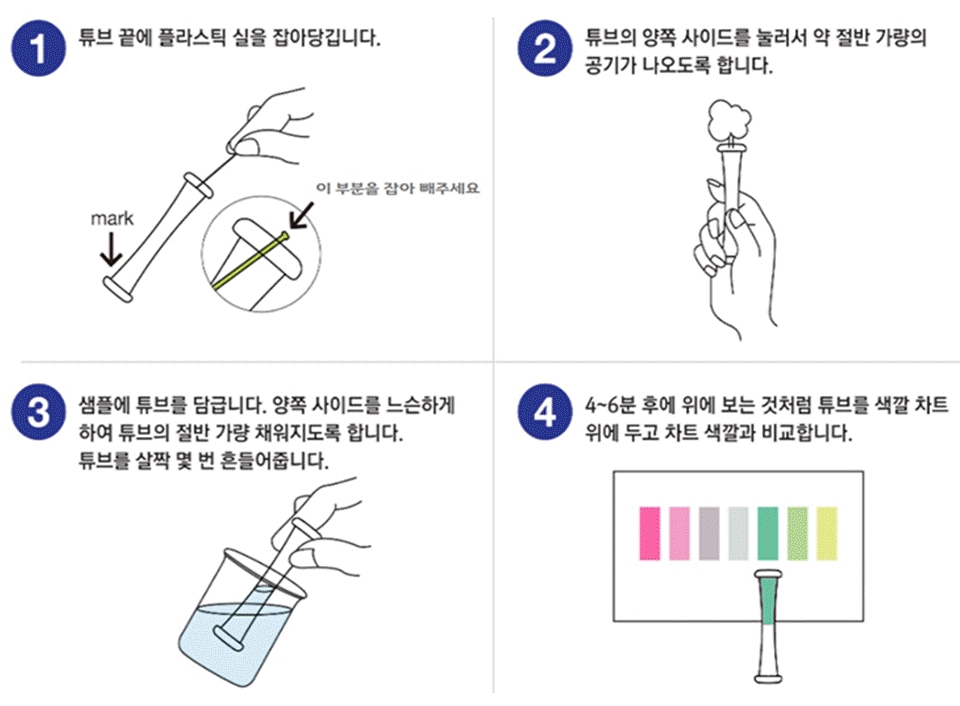 1 튜브 끝에 플라스틱 실을 잡아당깁니다.

mark

이 부분을 잡아 빼주세요

2 튜브의 양쪽 사이드를 눌러서 약 절반 가량의 공기가 나오도록 합니다.

3 샘플에 튜브를 담급니다. 양쪽 사이드를 느슨하게 하여 튜브의 절반 가량 채워지도록 합니다. 튜브를 살짝 몇 번 흔들어줍니다.

4 4~6분 후에 위에 보는 것처럼 튜브를 색깔 차트 위에 두고 차트 색깔과 비교합니다.